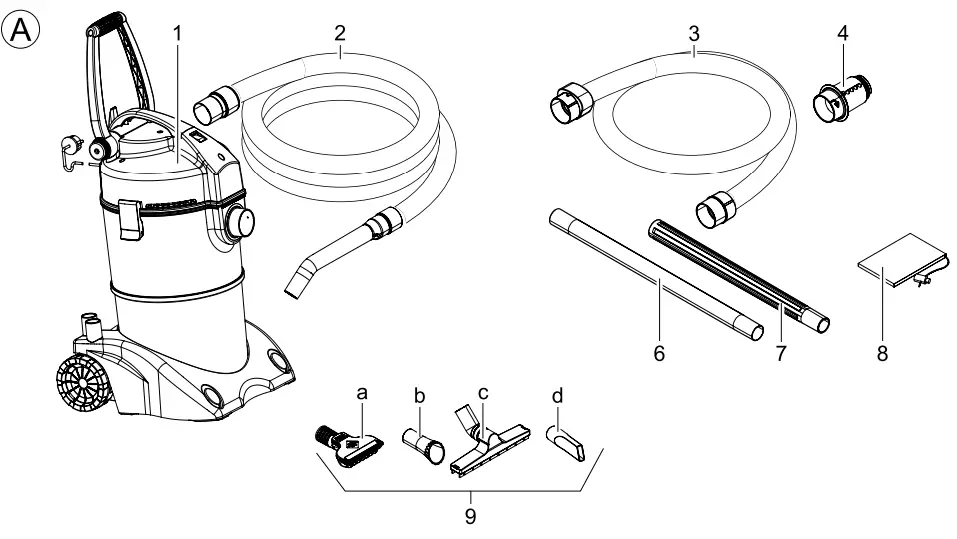 A
1
2
3
4
6
7
8
a
b
c
d
9