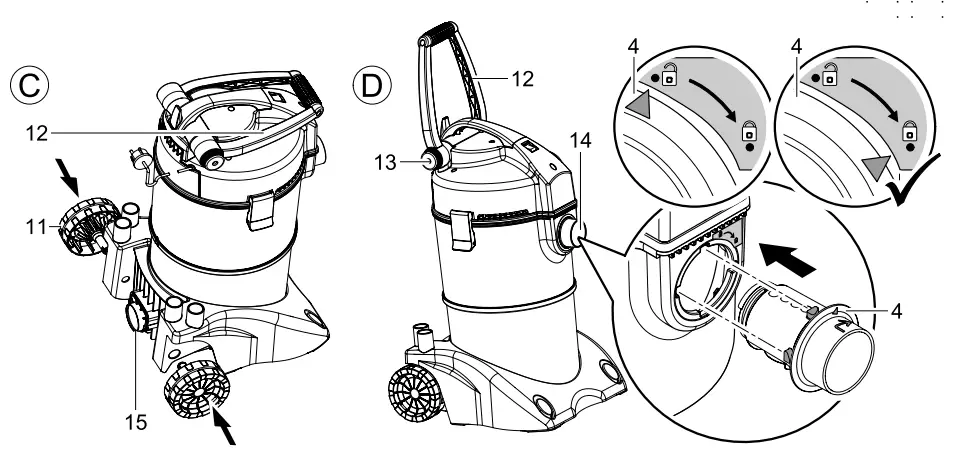 C

12

11

15

D

12

13

14

4

4

4