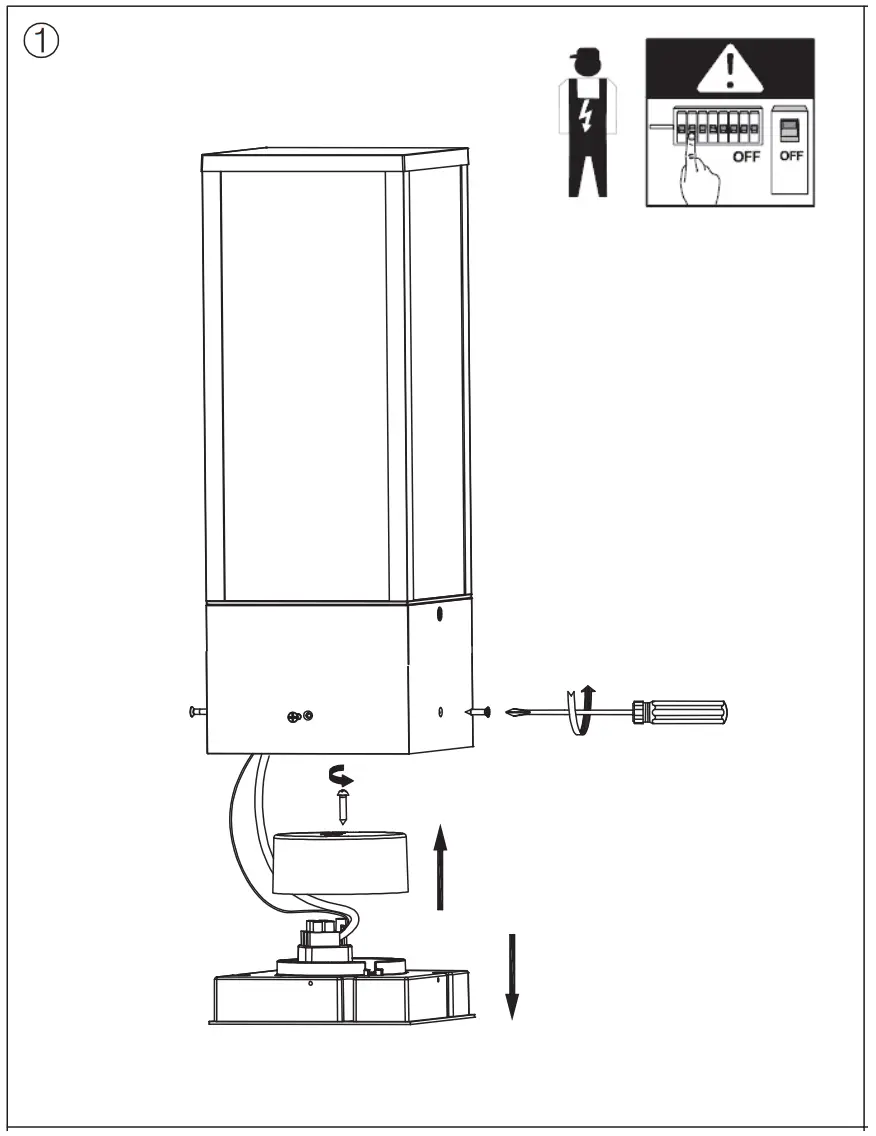 ①

OFF OFF