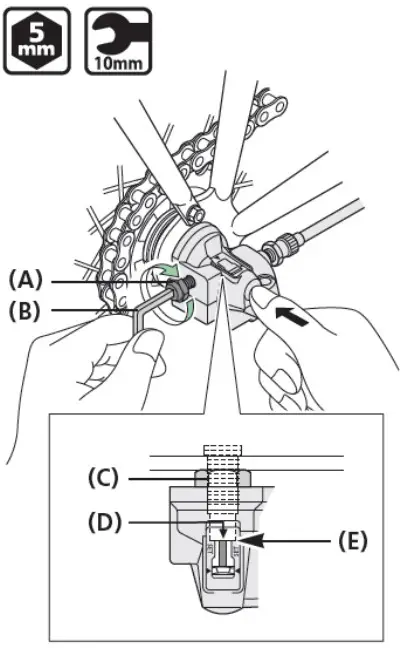 5 mm

10mm

(A)

(B)

(C)

(D)

(E)