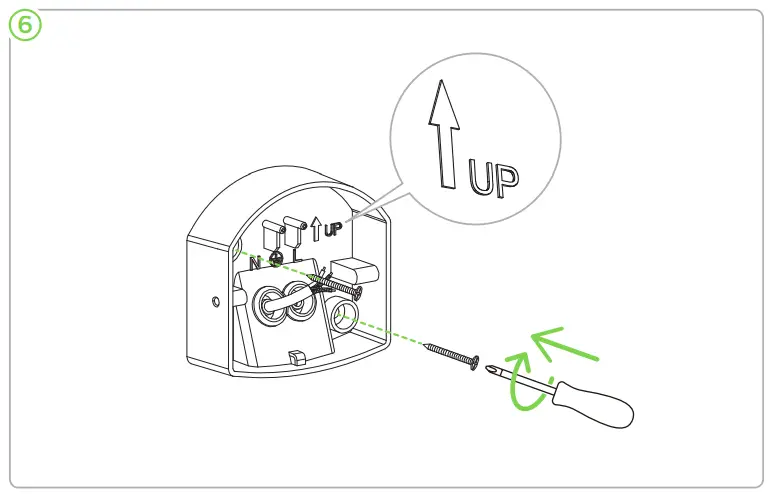 6

UP

UP

N

L