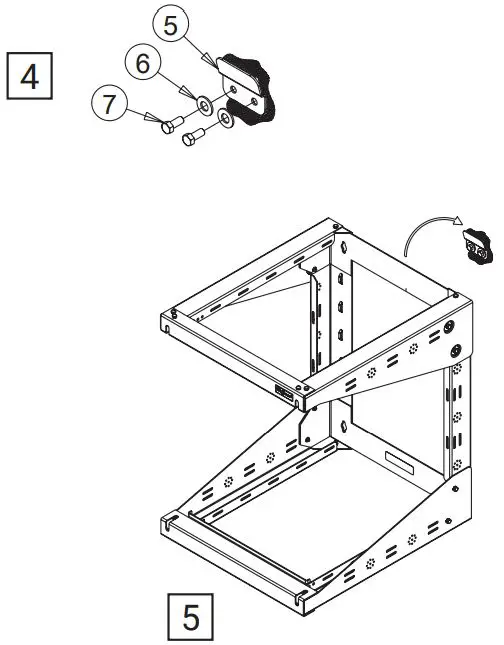 4

5

6

7

5