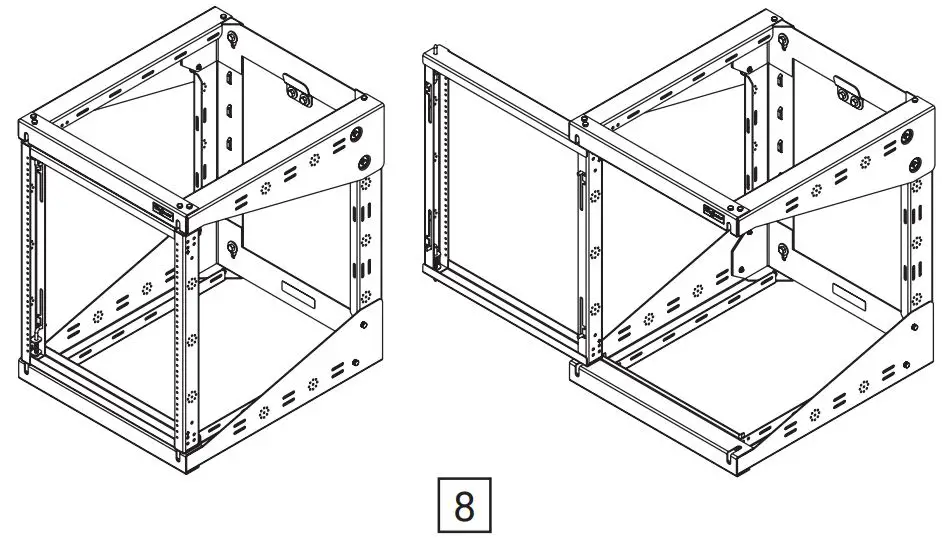 8