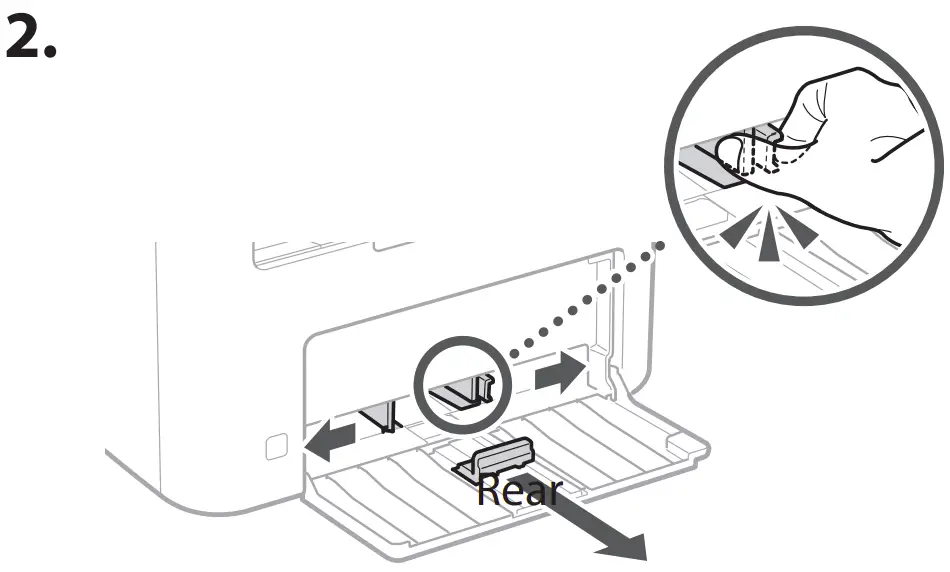 2.

Rear