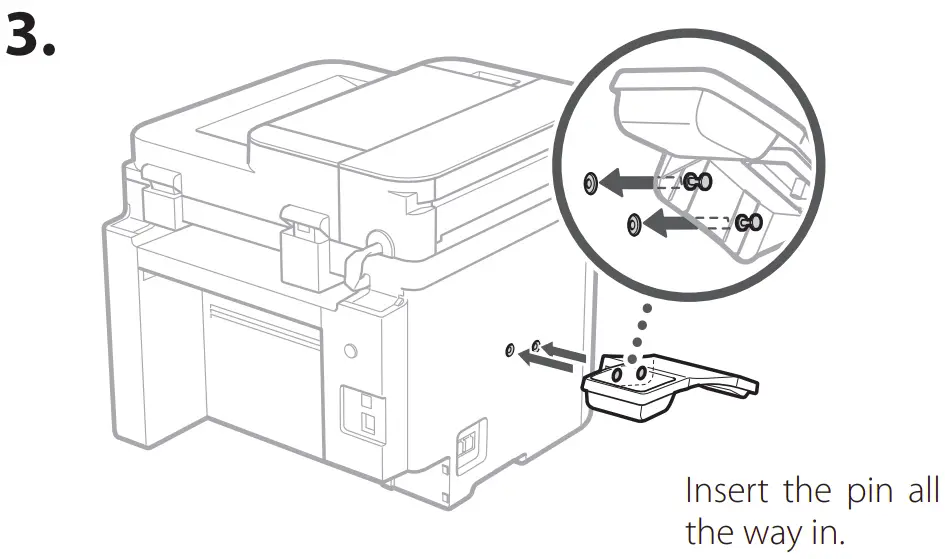 3.

Insert the pin all the way in.