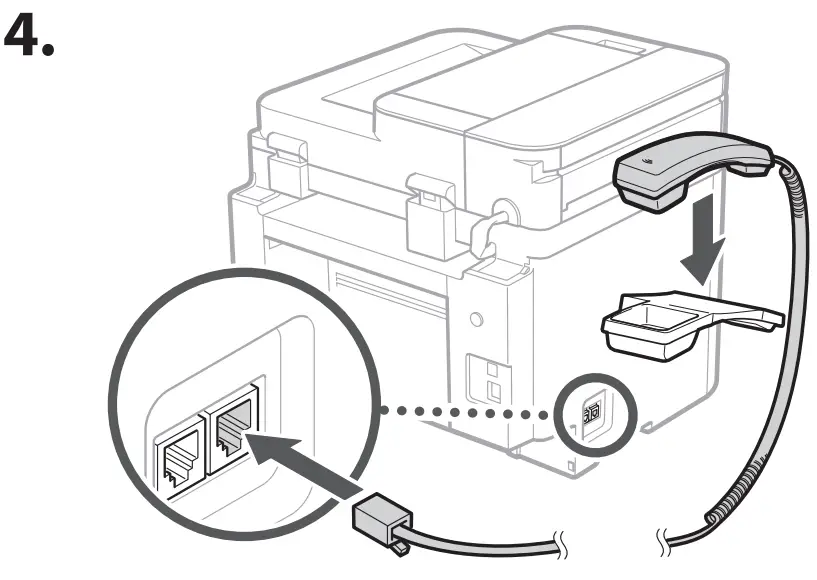 4.