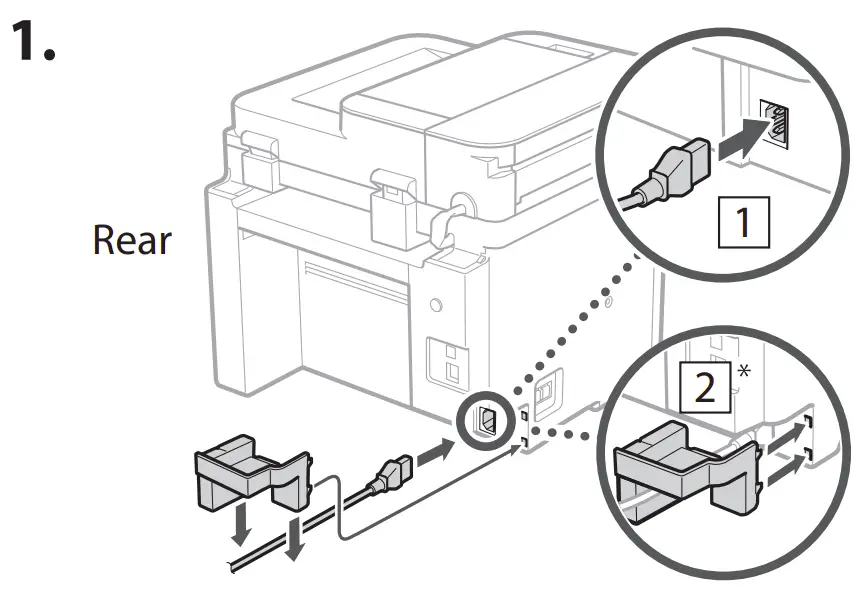 1.

Rear

1

2 *