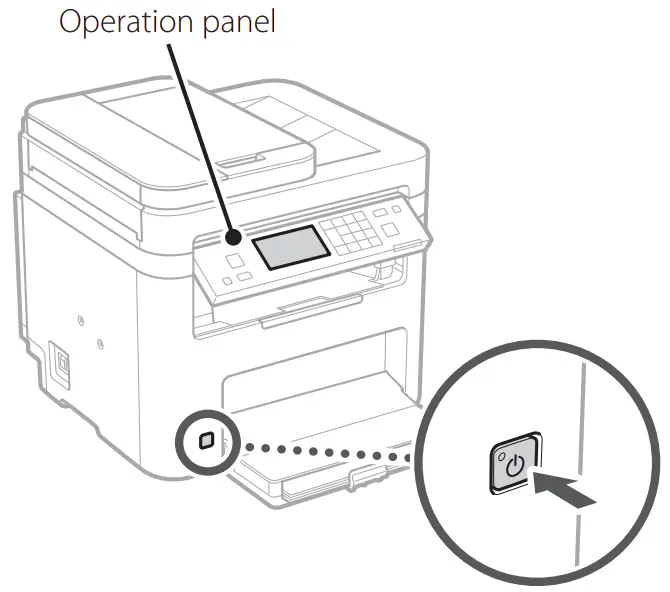 Operation panel