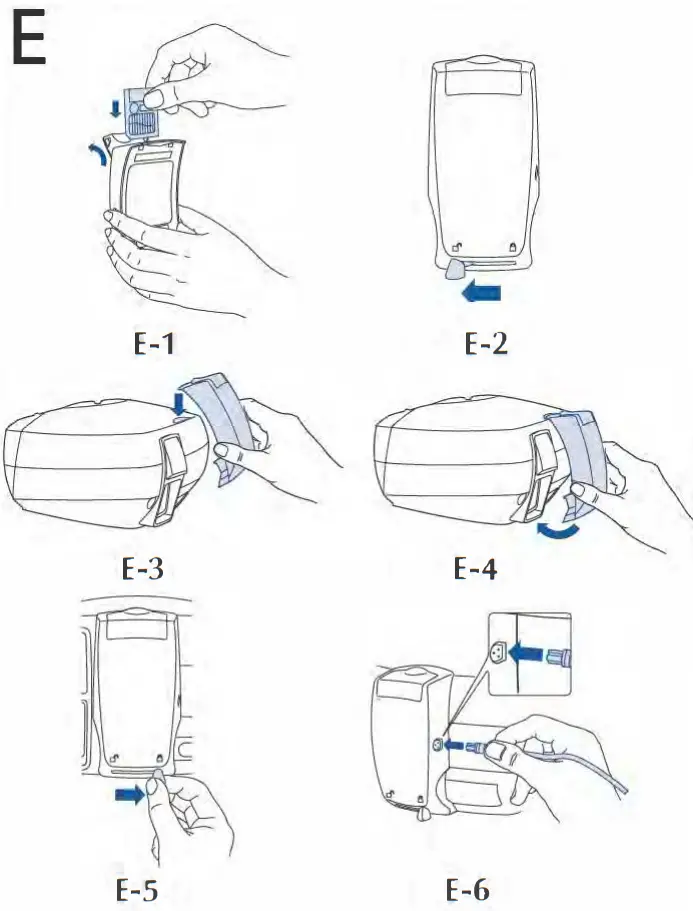 E

E-1

E-2

E-3

E-4

E-5

E-6