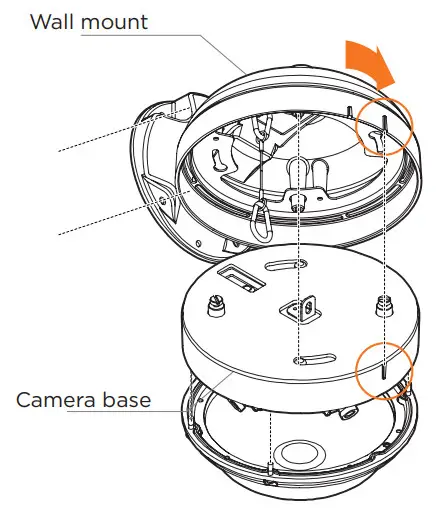 Wall mount

Camera base