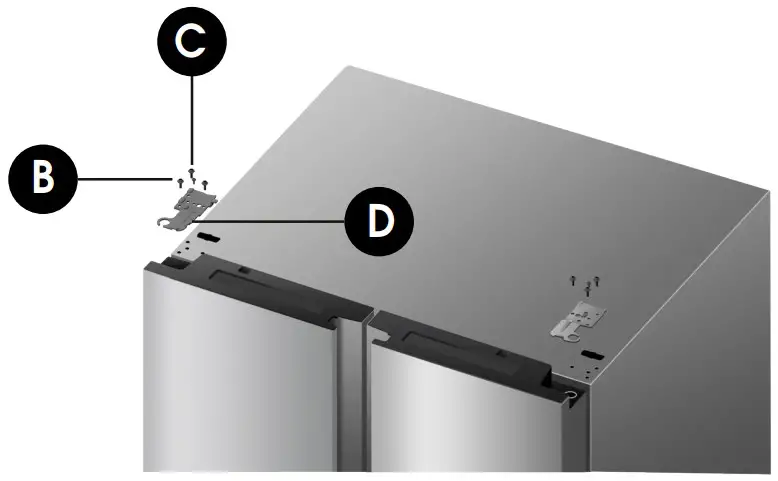 C
B
D