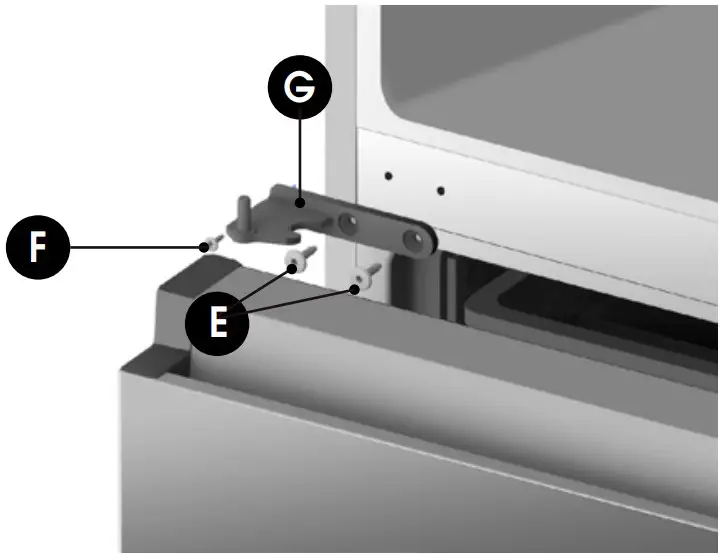 G
F
E