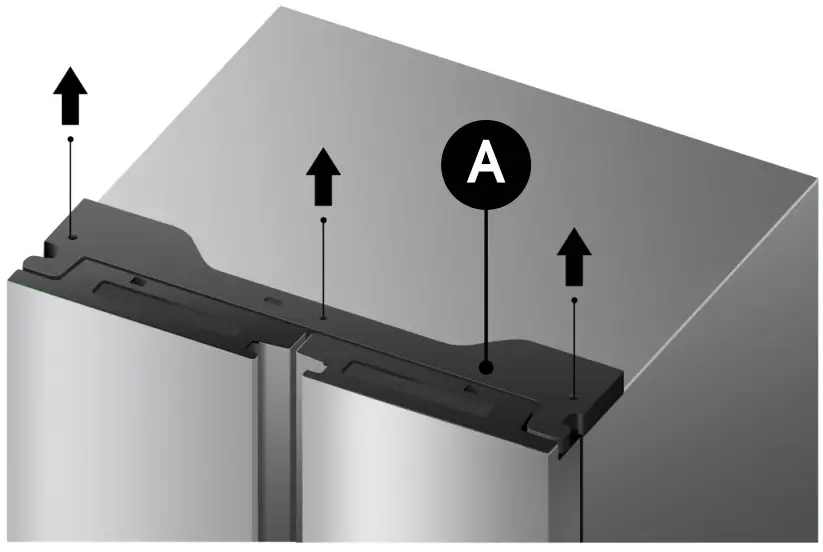 A