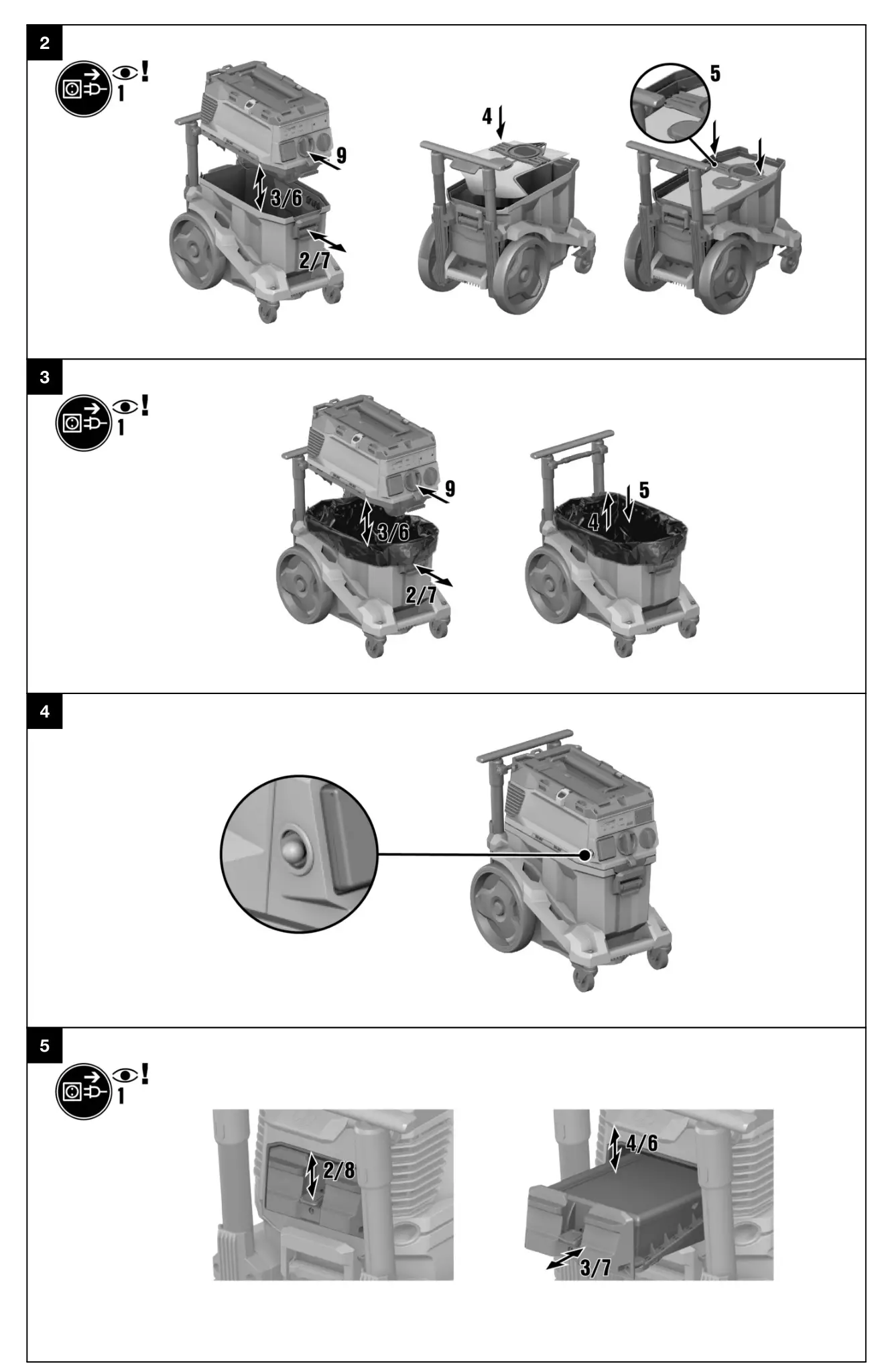 2

1

9

3/6

2/7

4

5

3

1

9

3/6

2/7

4

5

4

5

1

2/8

4/6

3/7