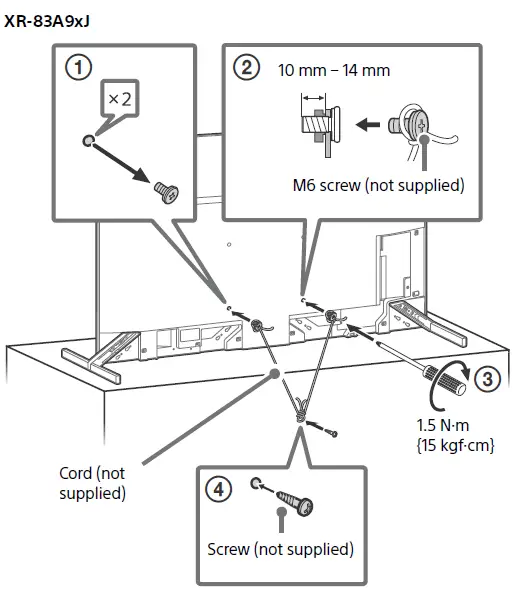 XR-83A9xJ

①

×2

②

10 mm – 14 mm

M6 screw (not supplied)

③

1.5 N·m {15 kgf·cm}

Cord (not supplied)

④

Screw (not supplied)