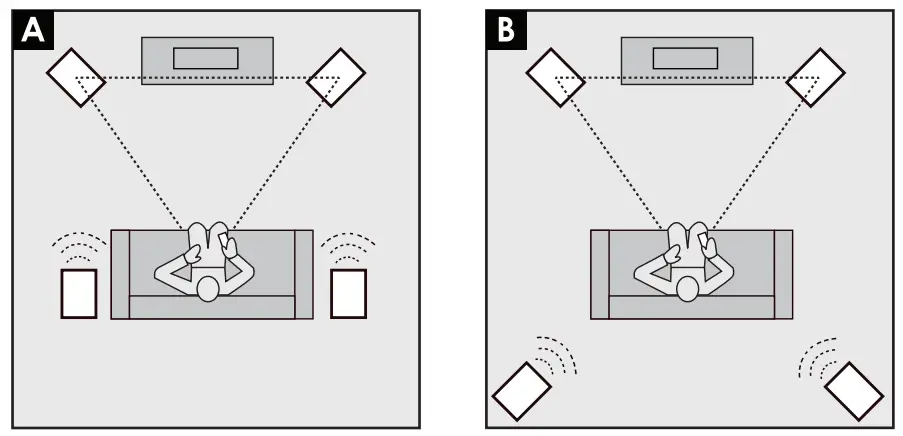 A

B