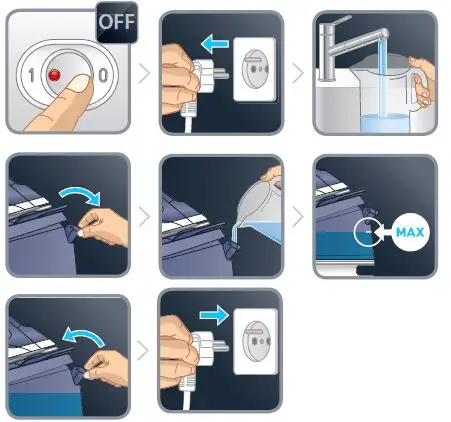 OFF
1
0
MAX