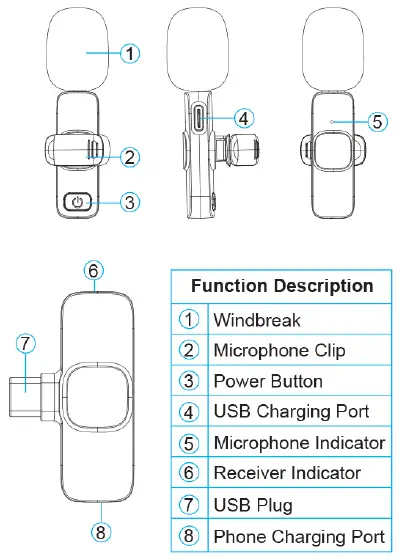 1
2
3
4
5
6
7
8

| Function Description | |
|---|---|
| 1 | Windbreak |
| 2 | Microphone Clip |
| 3 | Power Button |
| 4 | USB Charging Port |
| 5 | Microphone Indicator |
| 6 | Receiver Indicator |
| 7 | USB Plug |
| 8 | Phone Charging Port |