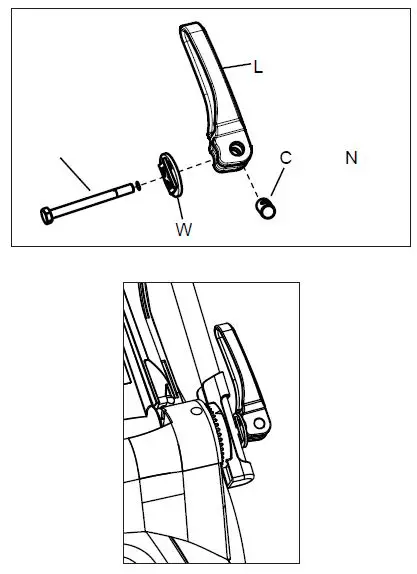 L

C

N

W