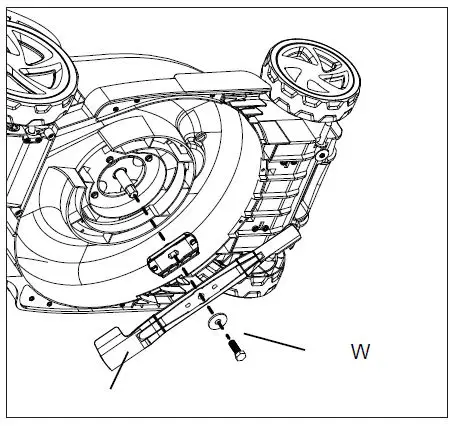 W