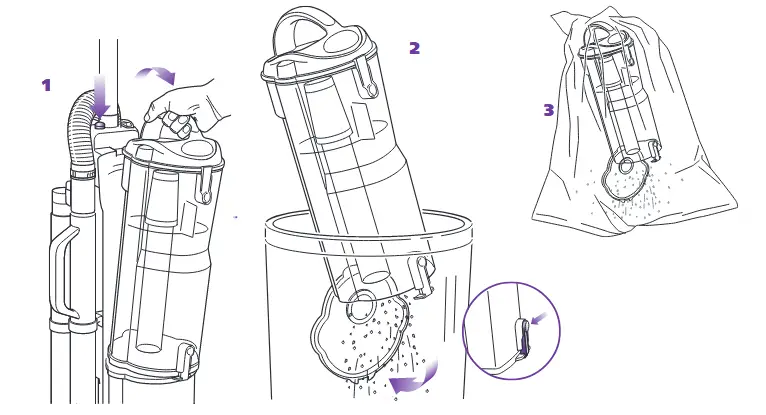 1

2

3