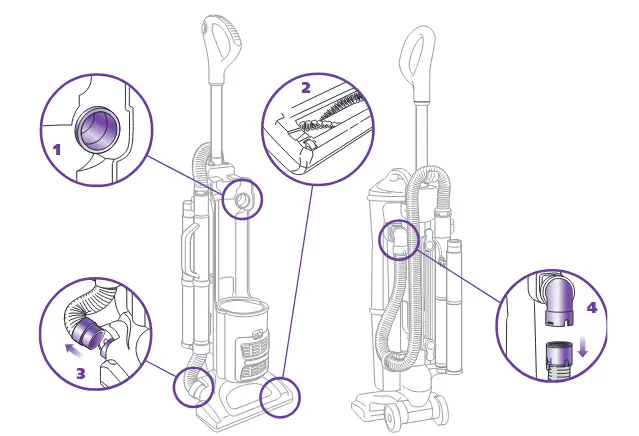 1

2

3

4