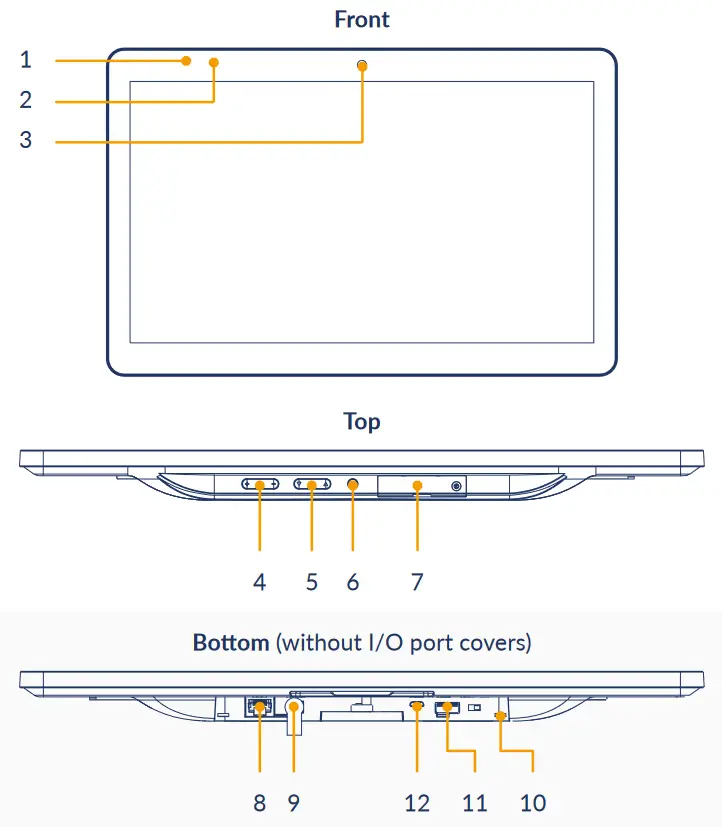 Front

1
2
3

Top

4 5 6 7

Bottom (without I/O port covers)

8 9 12 11 10