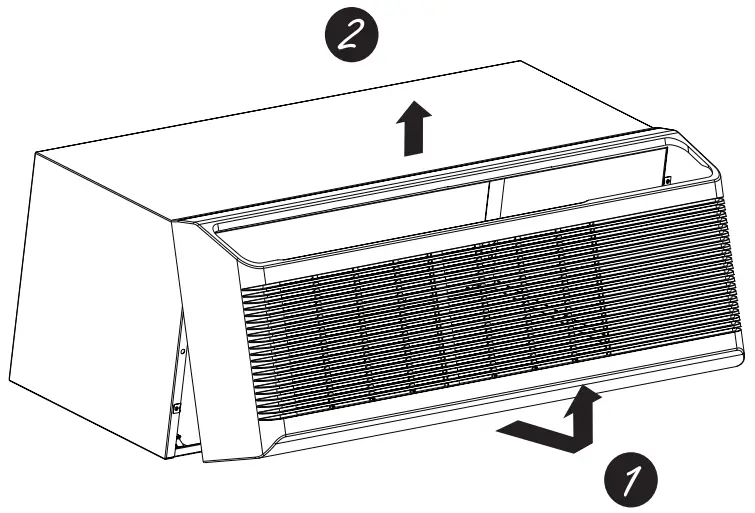 2

1