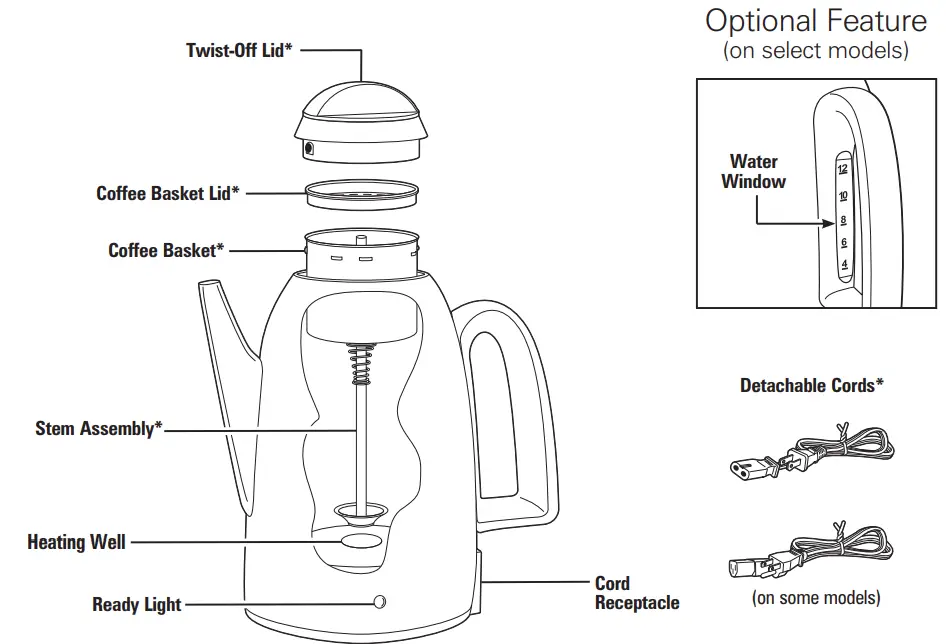 Twist-Off Lid*

Coffee Basket Lid*

Coffee Basket*

Stem Assembly*

Heating Well

Ready Light

Cord Receptacle

Optional Feature
(on select models)

Water Window

12
10
8
6
4

Detachable Cords*

(on some models)