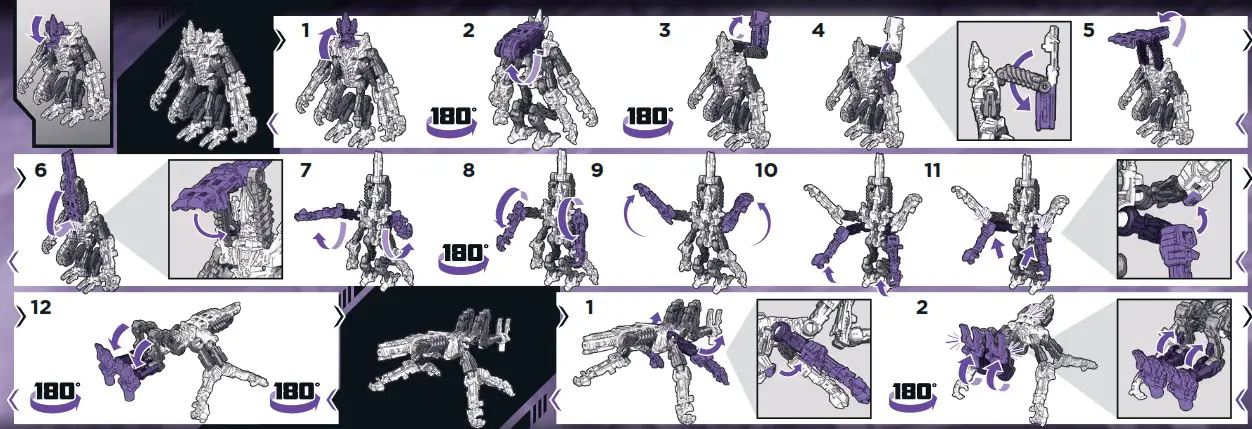 1
2
180°
3
180°
4
5
6
7
8
180°
9
10
11
12
180°
180°
1
2
180°