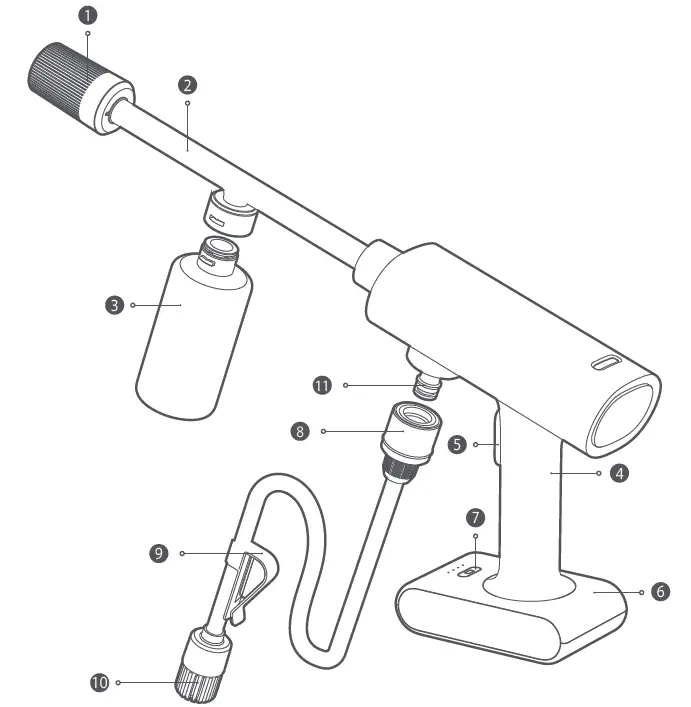 1
2
3
11
8
5
4
7
9
6
10