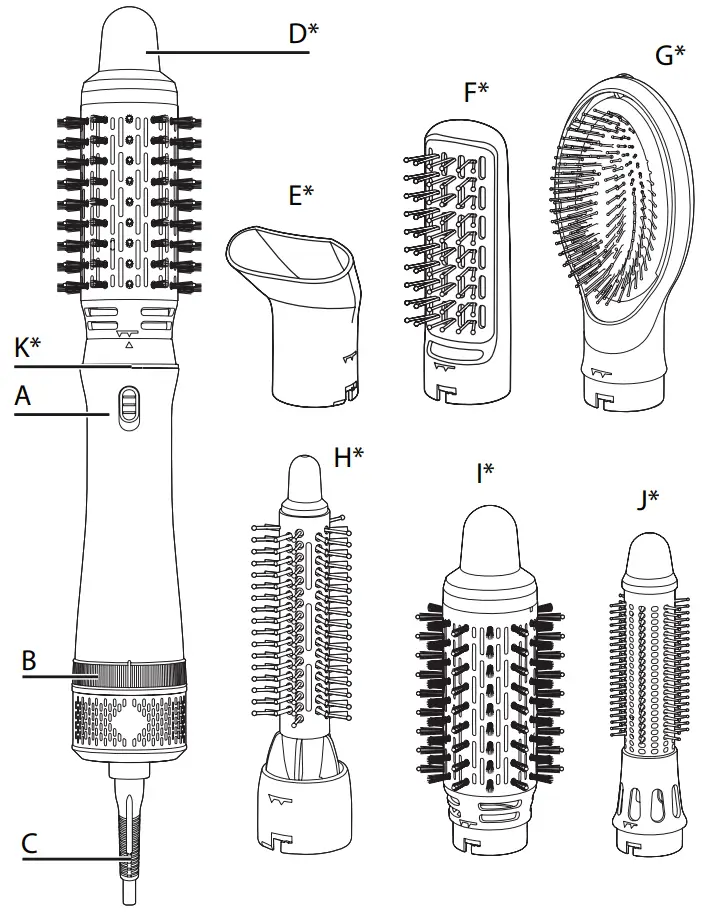 D*
G*
F*
E*
K*
A
H*
I*
J*
B
C