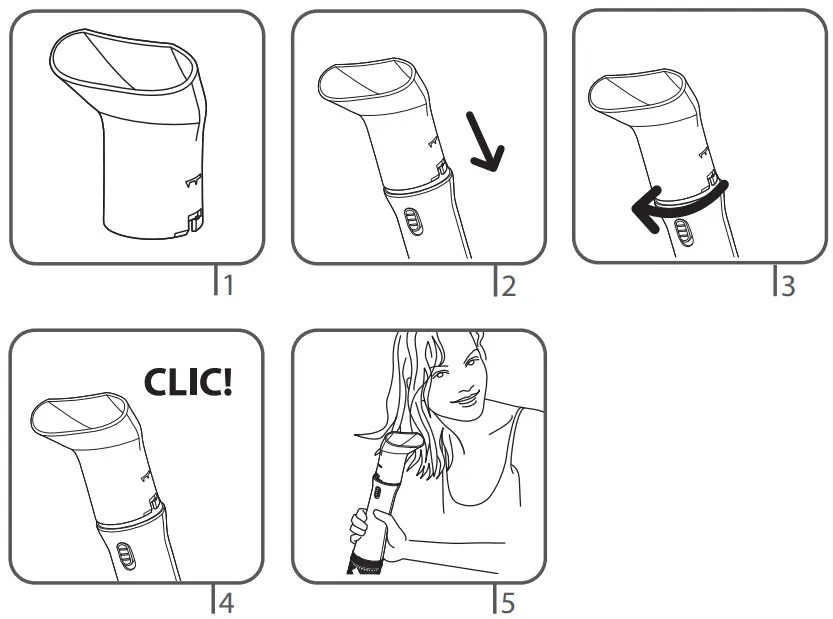 1

2

3

CLIC!

4

5