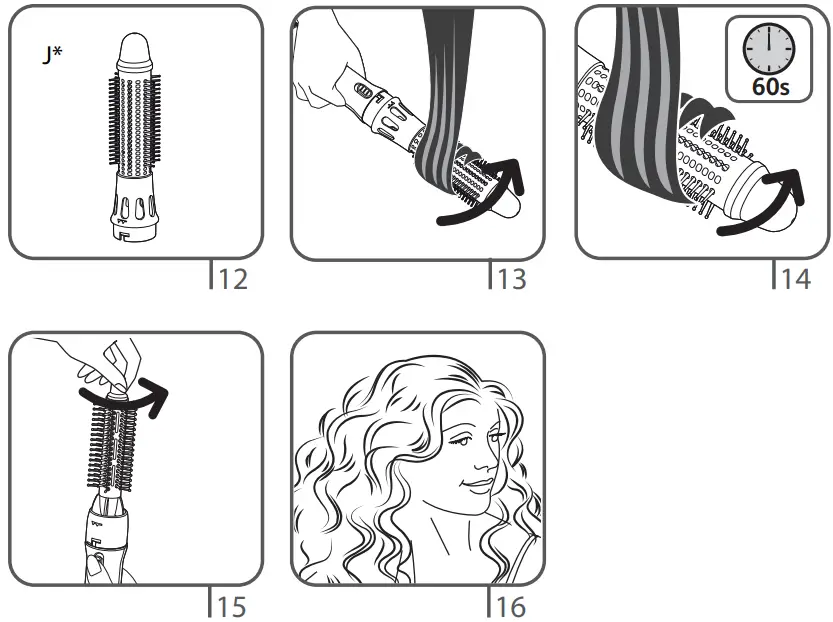 J*

12

13

60s

14

15

16