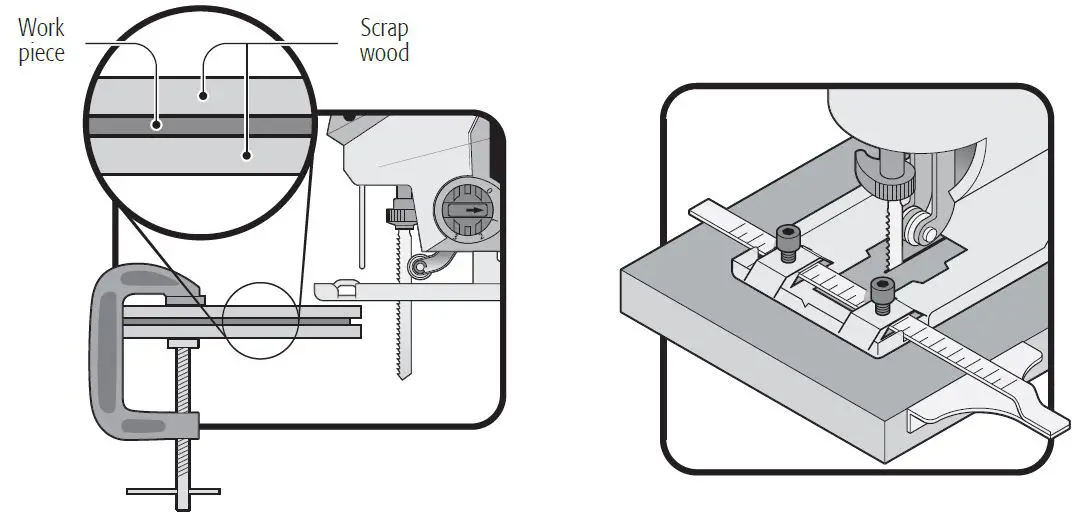 Work piece

Scrap wood