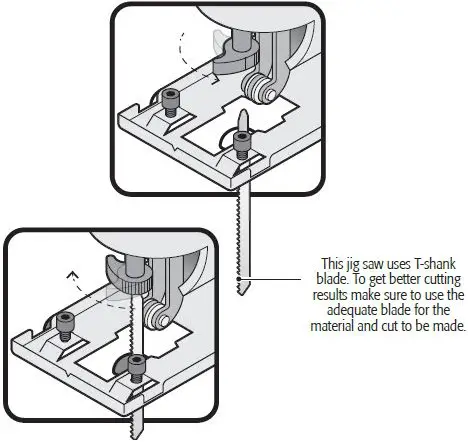 This jig saw uses T-shank blade. To get better cutting results make sure to use the adequate blade for the material and cut to be made.