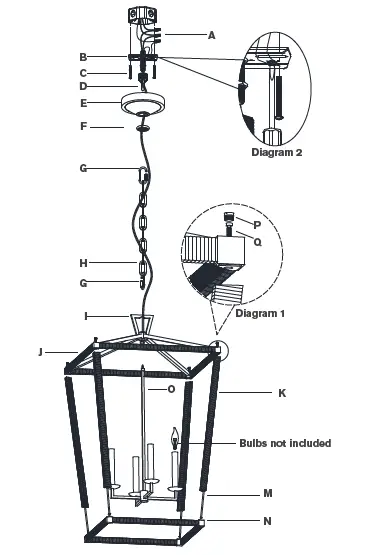 A
B
C
D
E
F
Diagram 2
G
P
Q
H
G
Diagram 1
I
J
O
K
Bulbs not included
M
N