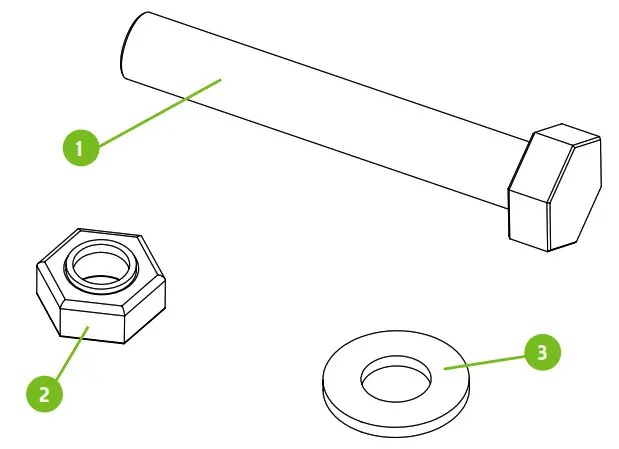 1

2

3