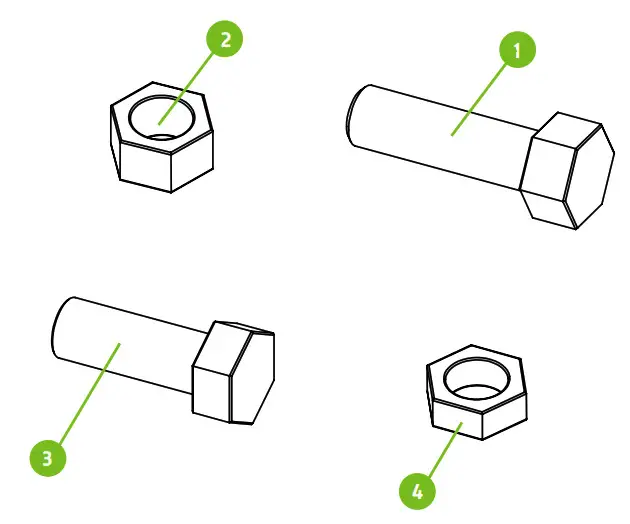 2
1
3
4