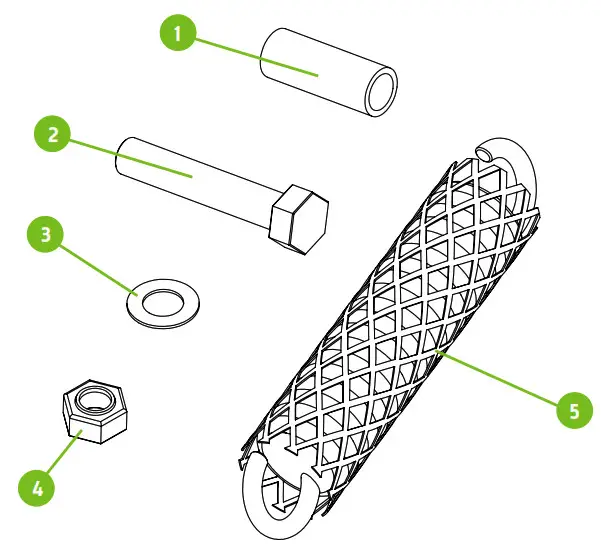 1
2
3
4
5