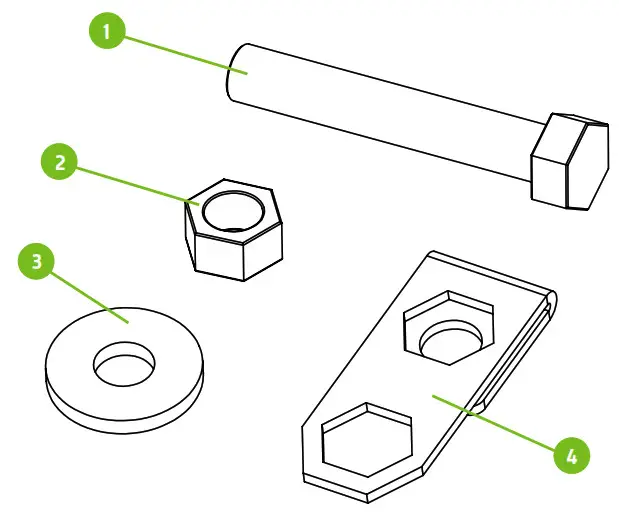 1

2

3

4