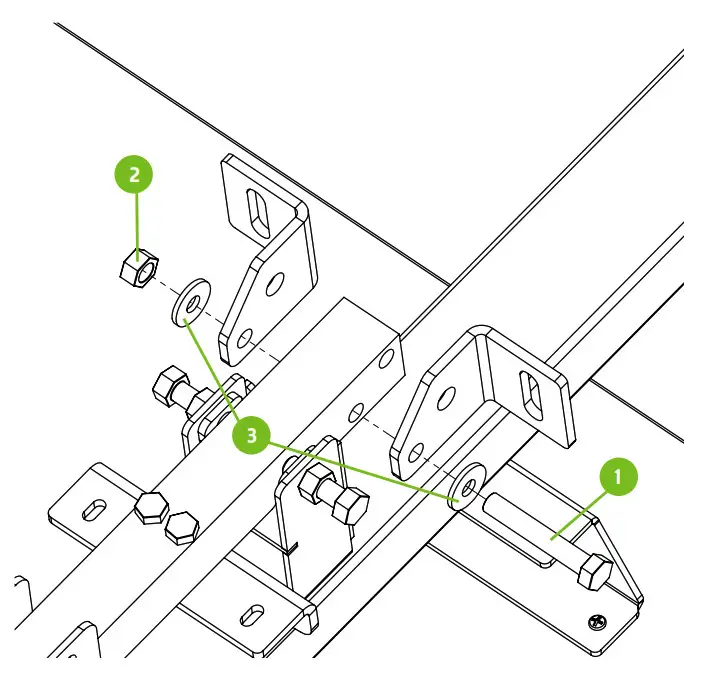 2
3
1