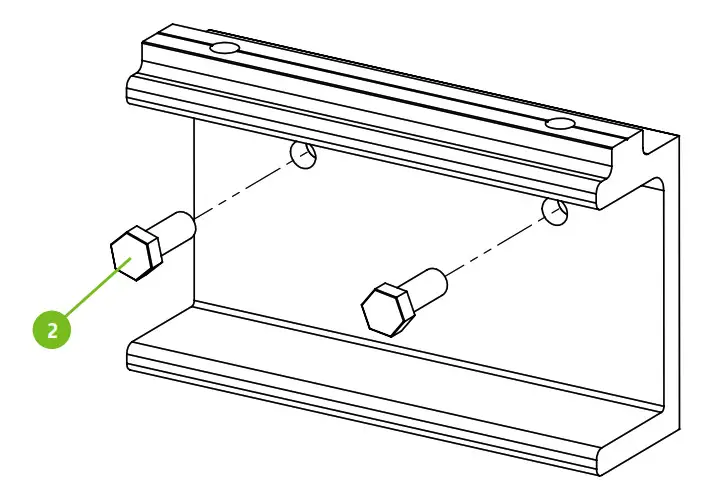 2