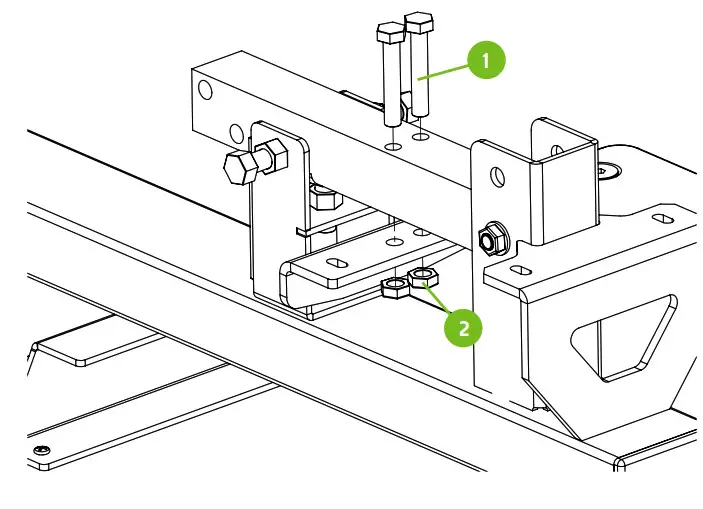 1

2