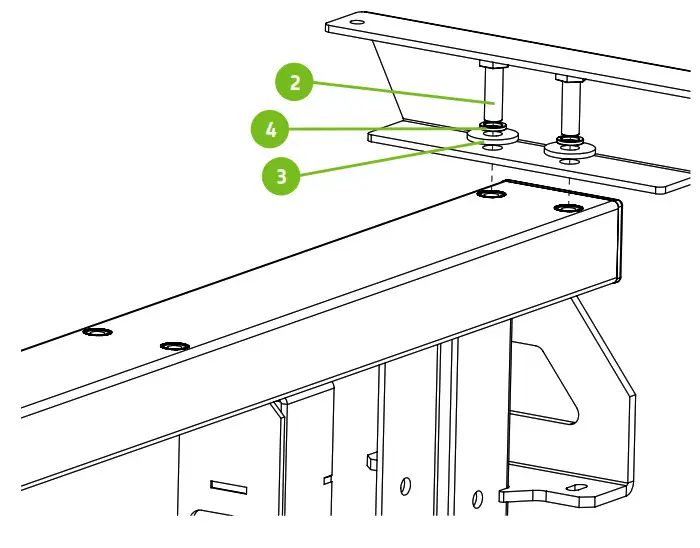 2
4
3