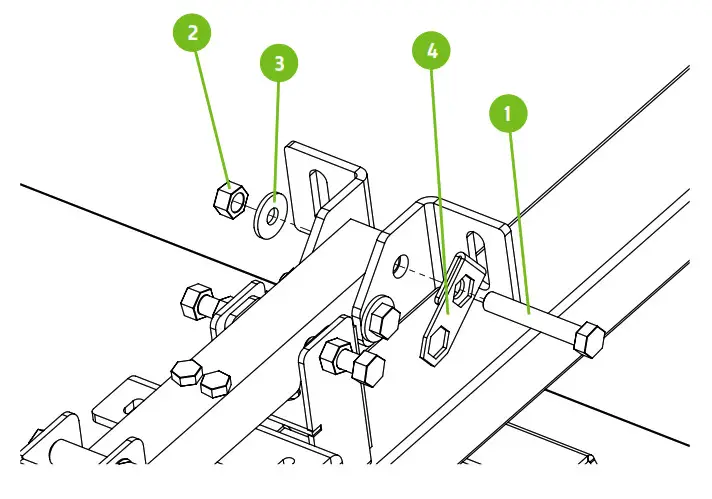 2
3
4
1