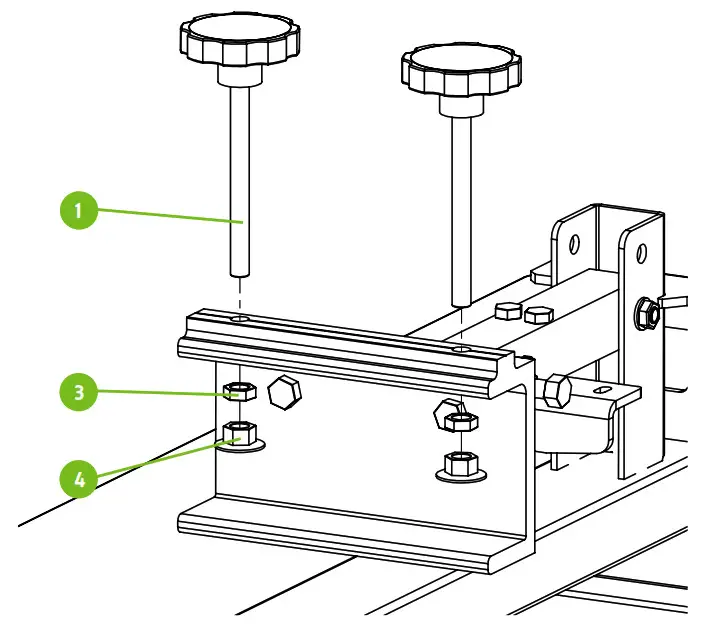 1
3
4