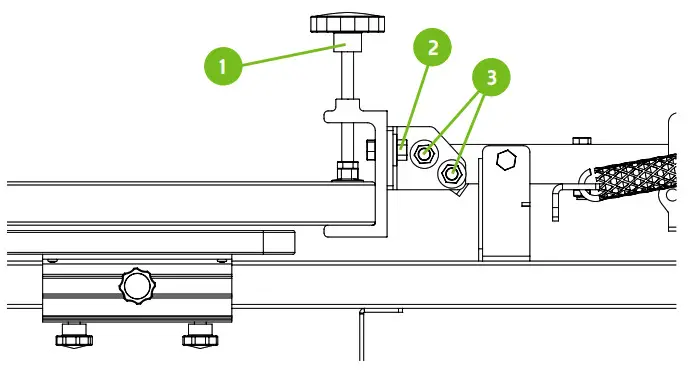 1
2
3