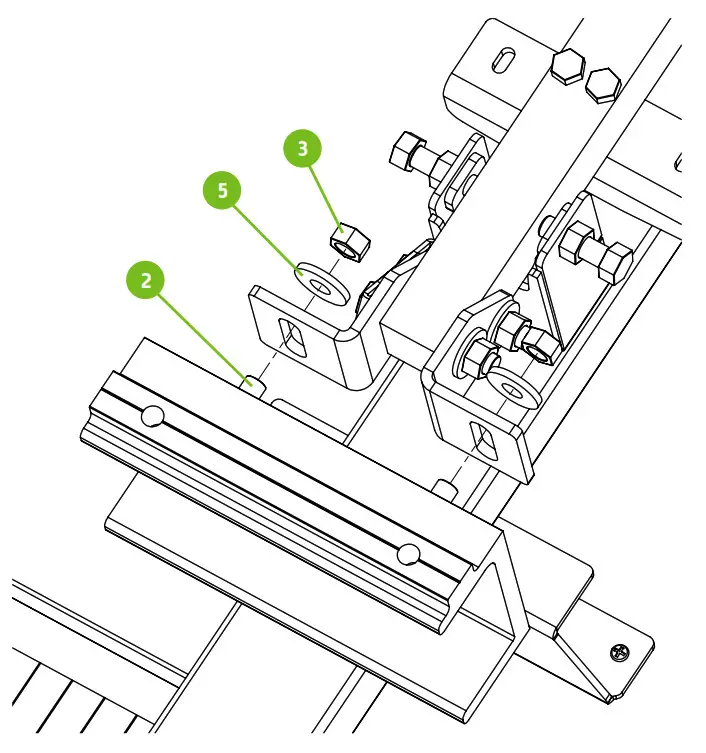 3
5
2