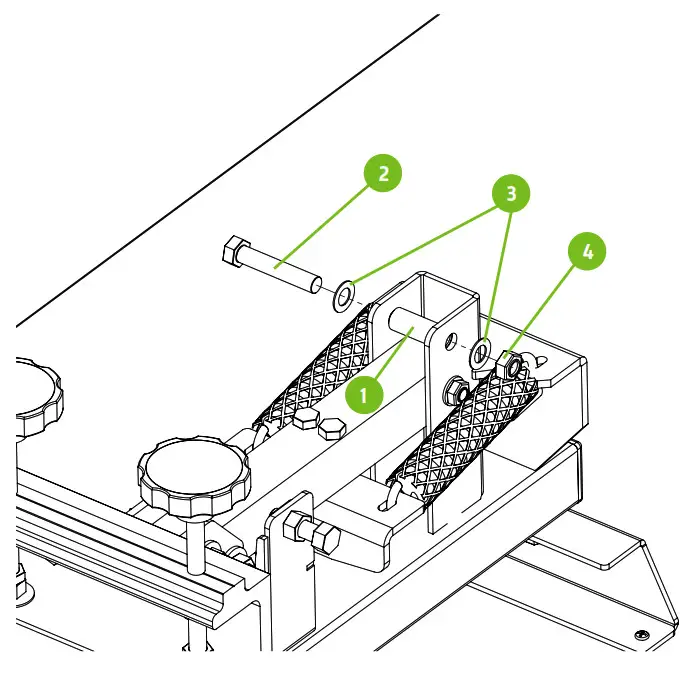 2
3
4
1